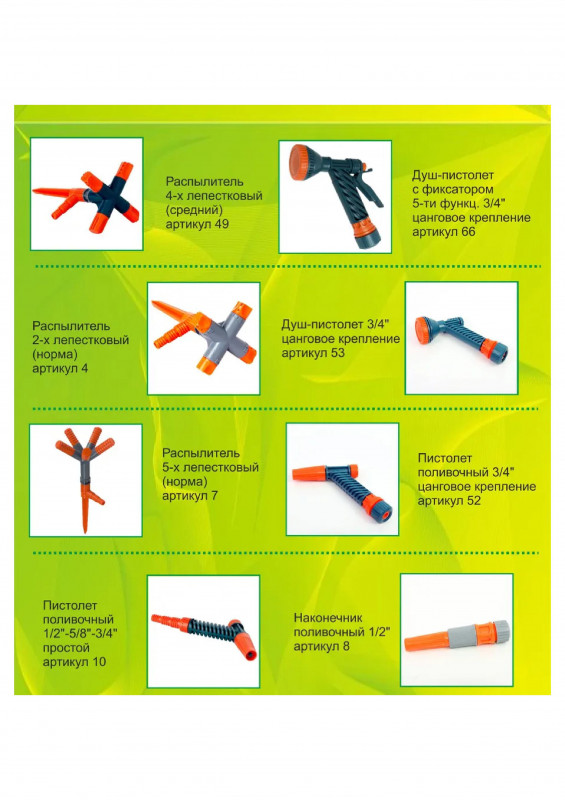 Распылитель
4-х лепестковый
(средний)
артикул 49

Душ-пистолет
с фиксатором
5-ти функц. 3/4"
цанговое крепление
артикул 66

Распылитель
2-х лепестковый
(норма)
артикул 4

Душ-пистолет 3/4"
цанговое крепление
артикул 53

Распылитель
5-х лепестковый
(норма)
артикул 7

Пистолет
поливочный 3/4"
цанговое крепление
артикул 52

Пистолет
поливочный
1/2"-5/8"-3/4"
простой
артикул 10

Наконечник
поливочный 1/2"
артикул 8